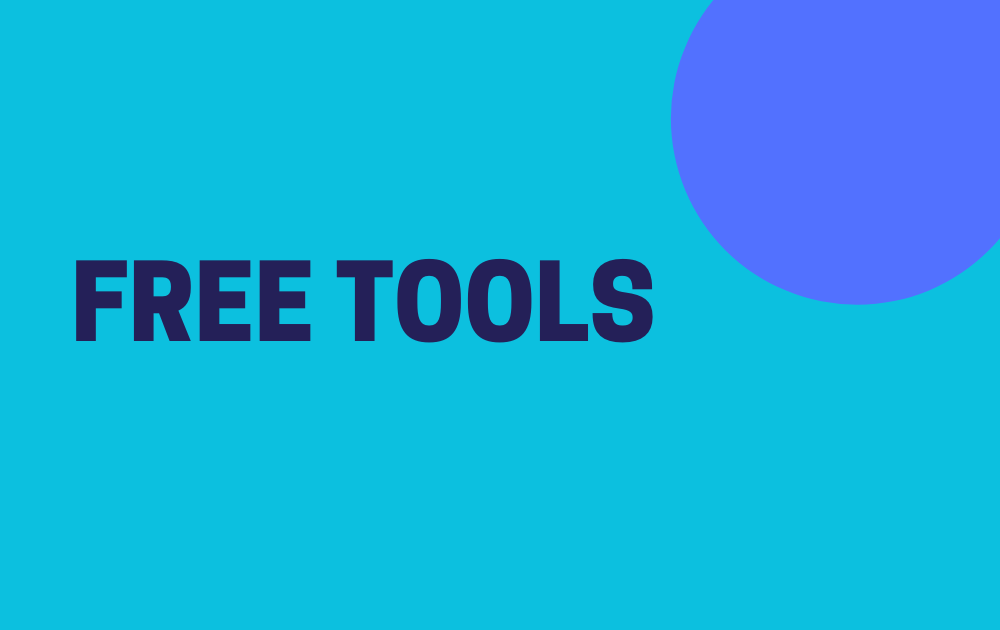 FREE TOOLS